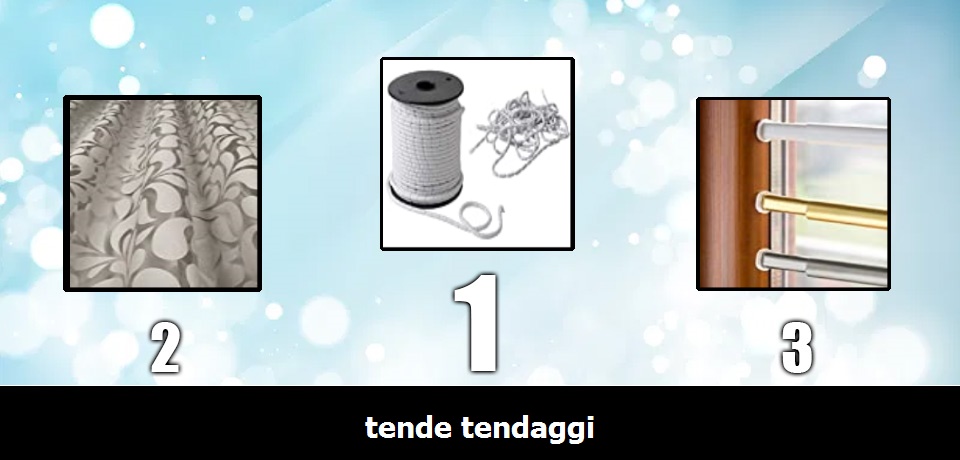 2

1

3

tende tendaggi